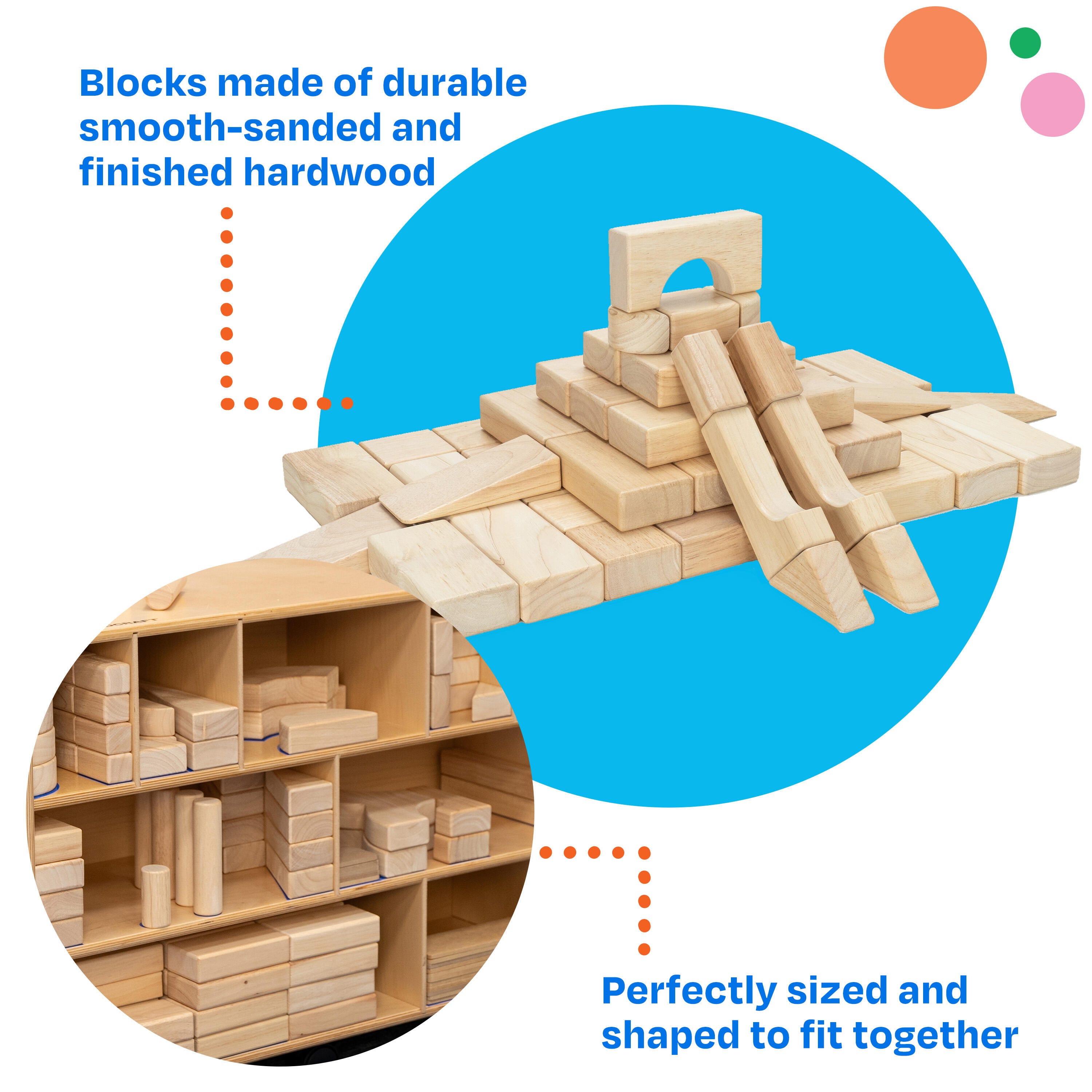 Blocks made of durable smooth-sanded and finished hardwood

Perfectly sized and shaped to fit together