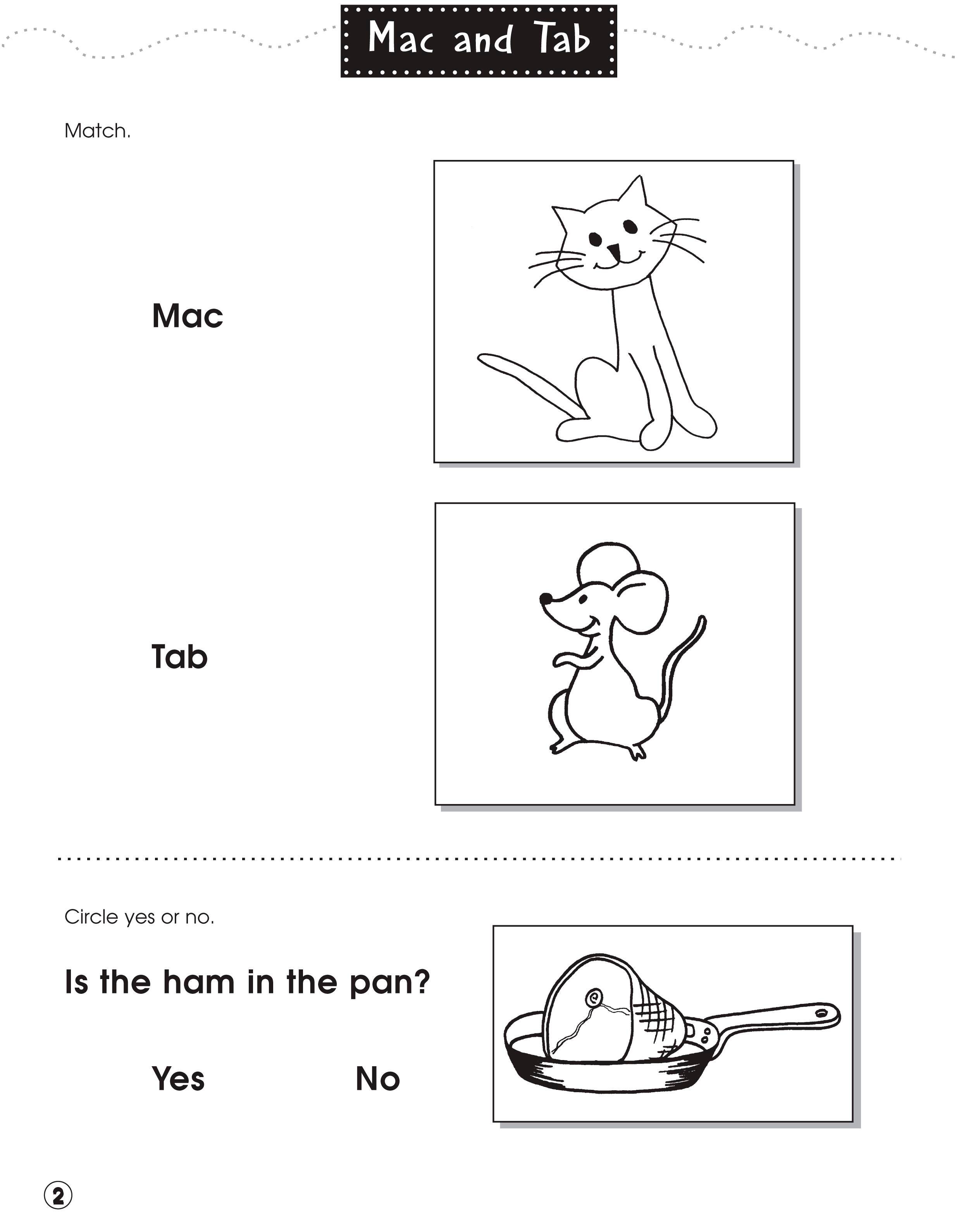 Mac and Tab

Match.

Mac

Tab

Circle yes or no.

Is the ham in the pan?

Yes No

2