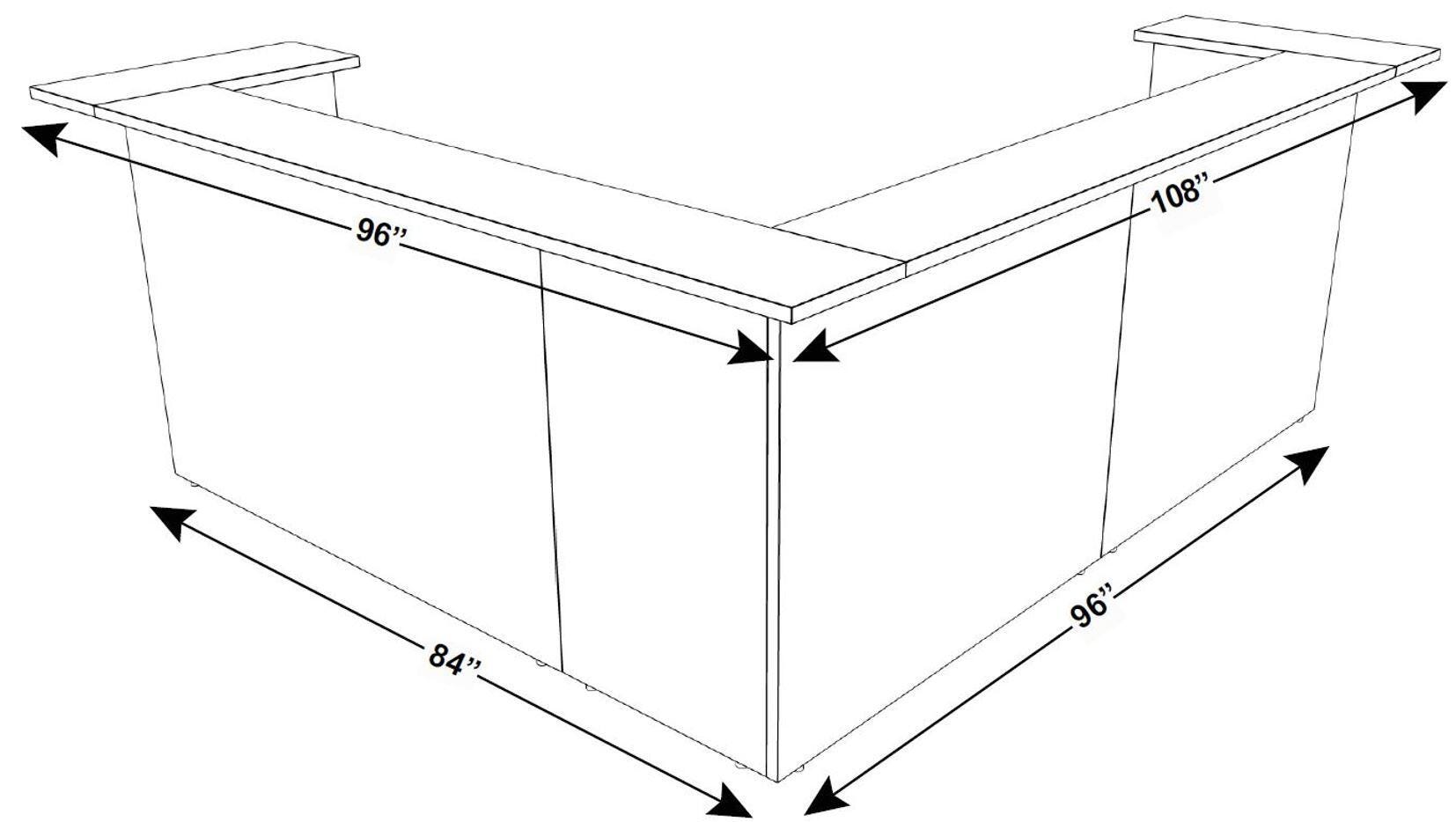 96”
108”
84”
96”