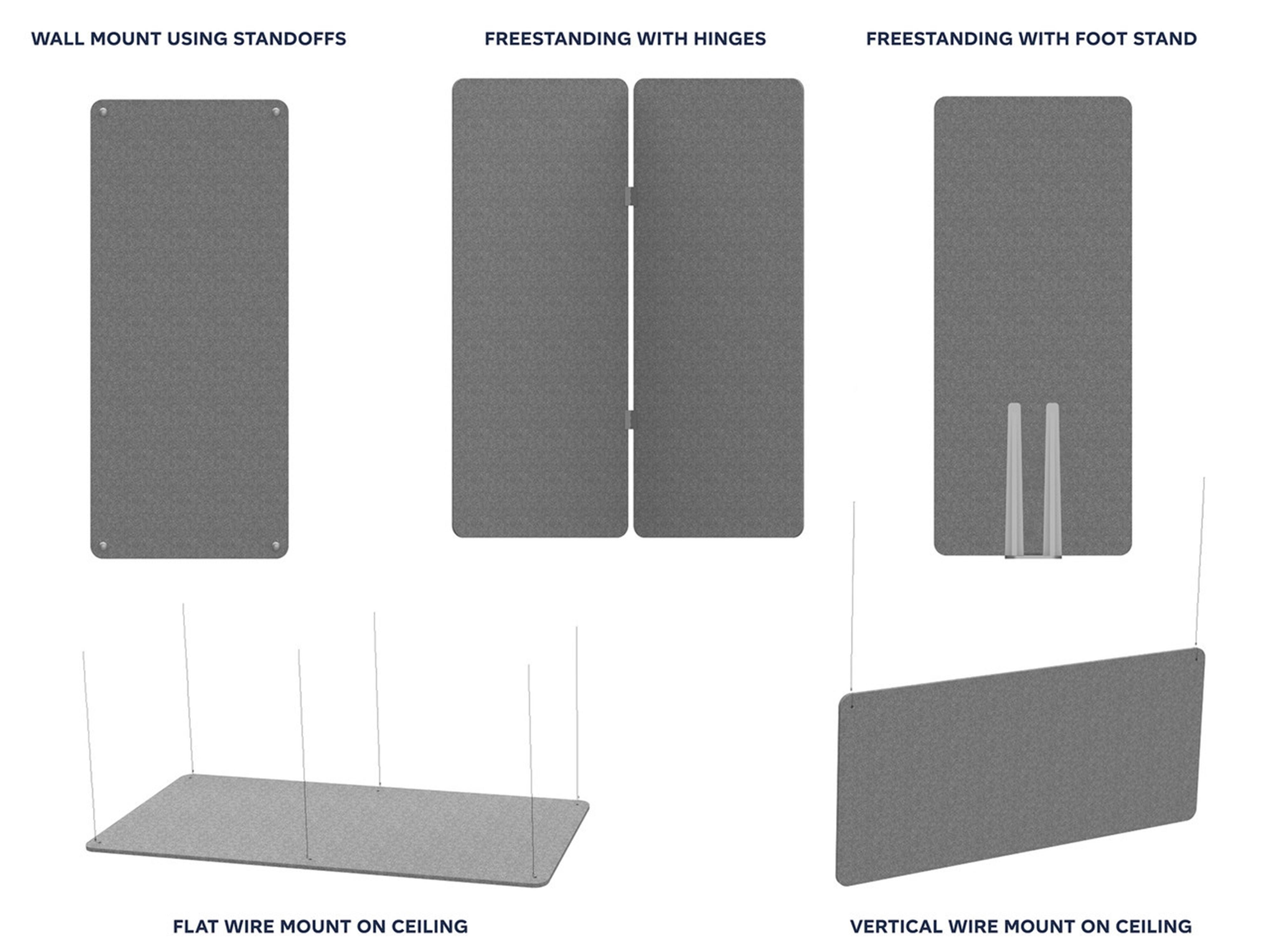 WALL MOUNT USING STANDOFFS

FREESTANDING WITH HINGES

FREESTANDING WITH FOOT STAND

FLAT WIRE MOUNT ON CEILING

VERTICAL WIRE MOUNT ON CEILING