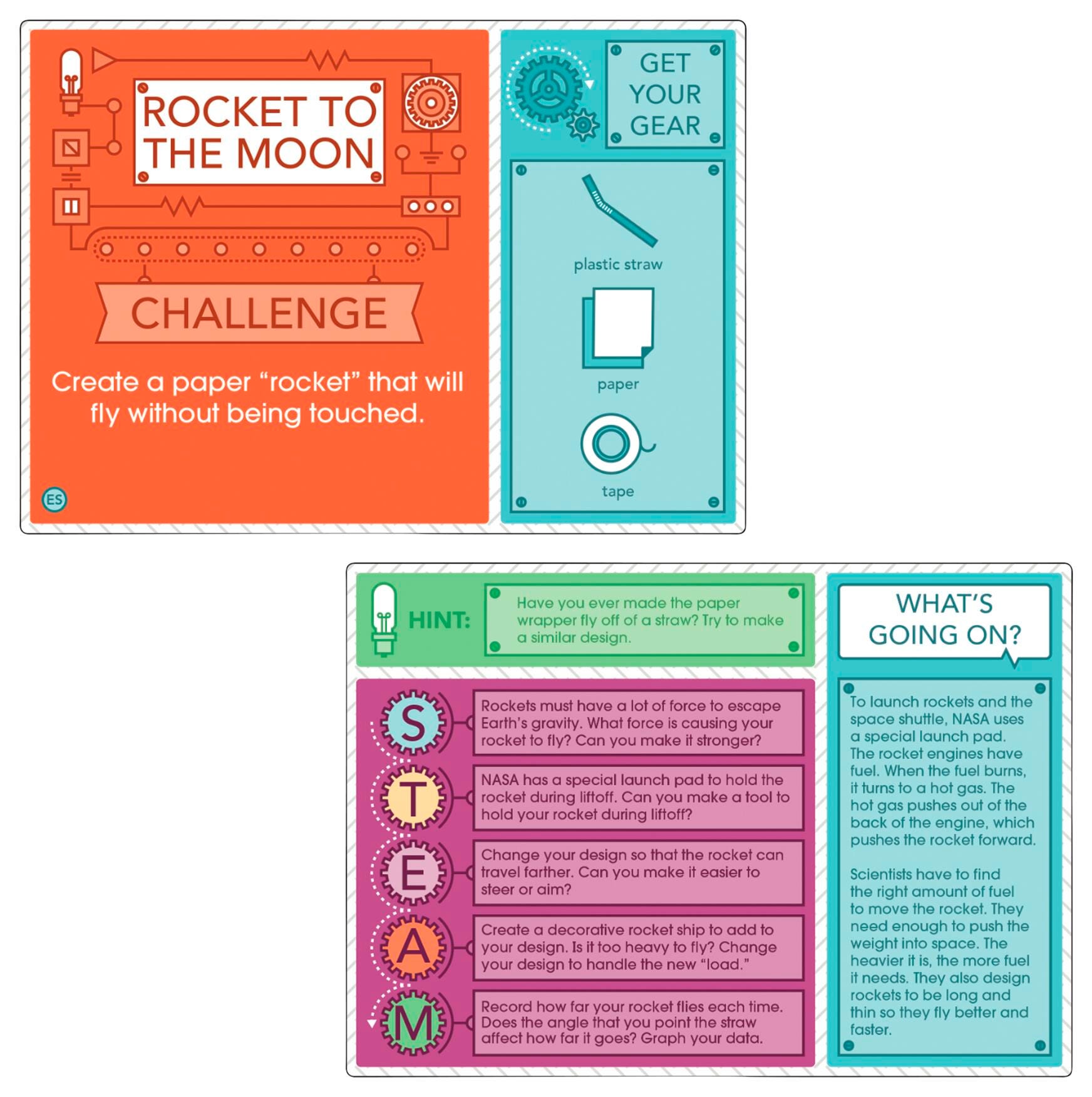 ROCKET TO THE MOON

CHALLENGE

Create a paper "rocket" that will fly without being touched.

ES

GET YOUR GEAR

plastic straw

paper

tape

HINT: Have you ever made the paper wrapper fly off of a straw? Try to make a similar design.

S Rockets must have a lot of force to escape Earth's gravity. What force is causing your rocket to fly? Can you make it stronger?

T NASA has a special launch pad to hold the rocket during liftoff. Can you make a tool to hold your rocket during liftoff?

E Change your design so that the rocket can travel farther. Can you make it easier to steer or aim?

A Create a decorative rocket ship to add to your design. Is it too heavy to fly? Change your design to handle the new "load."

M Record how far your rocket flies each time. Does the angle that you point the straw affect how far it goes? Graph your data.

WHAT'S GOING ON?

To launch rockets and the space shuttle, NASA uses a special launch pad. The rocket engines have fuel. When the fuel burns, it turns to a hot gas. The hot gas pushes out of the back of the engine, which pushes the rocket forward.

Scientists have to find the right amount of fuel to move the rocket. They need enough to push the weight into space. The heavier it is, the more fuel it needs. They also design rockets to be long and thin so they fly better and faster.