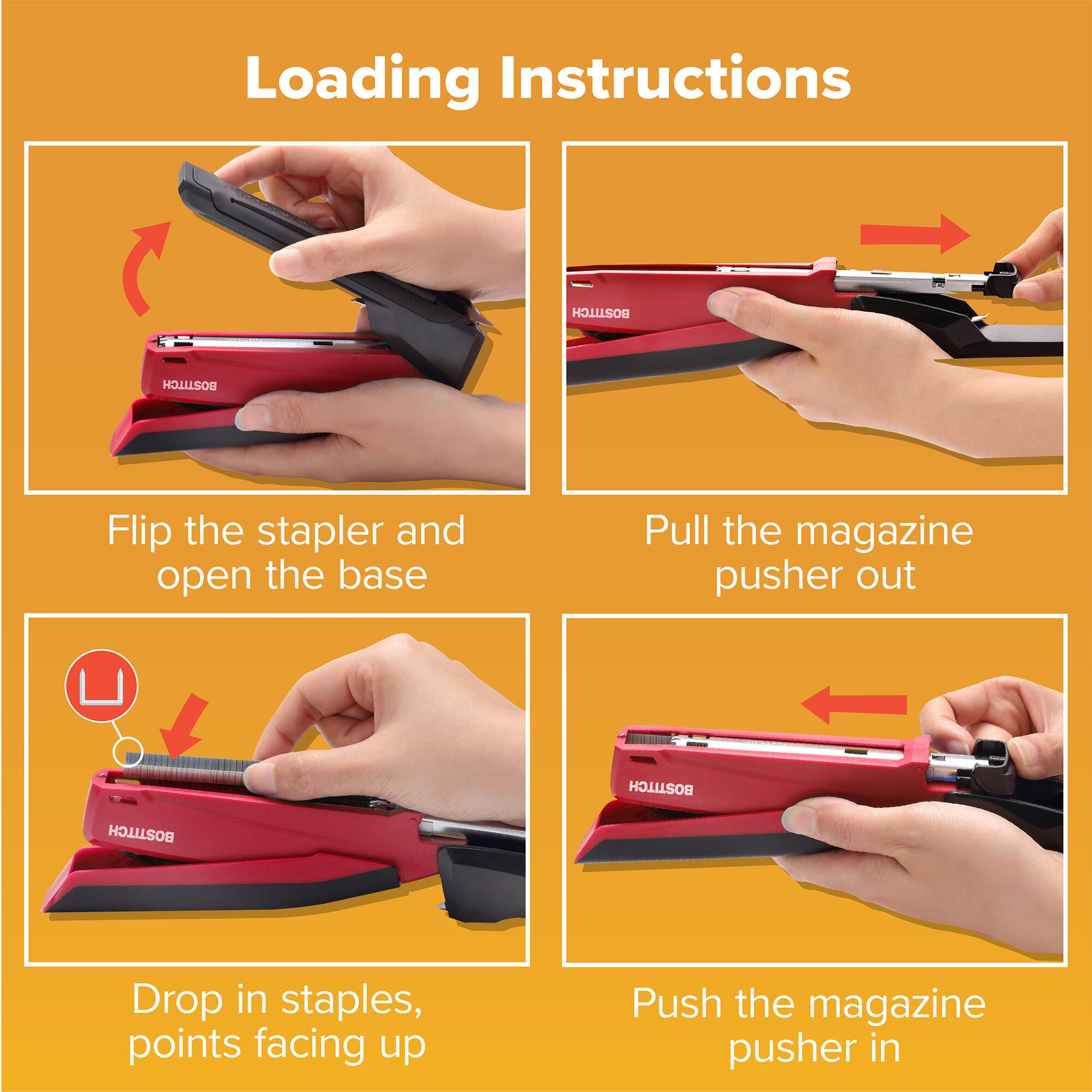 Loading Instructions

BOSTITCH

Flip the stapler and open the base

BOSTITCH

Pull the magazine pusher out

BOSTITCH

Drop in staples, points facing up

BOSTITCH

Push the magazine pusher in