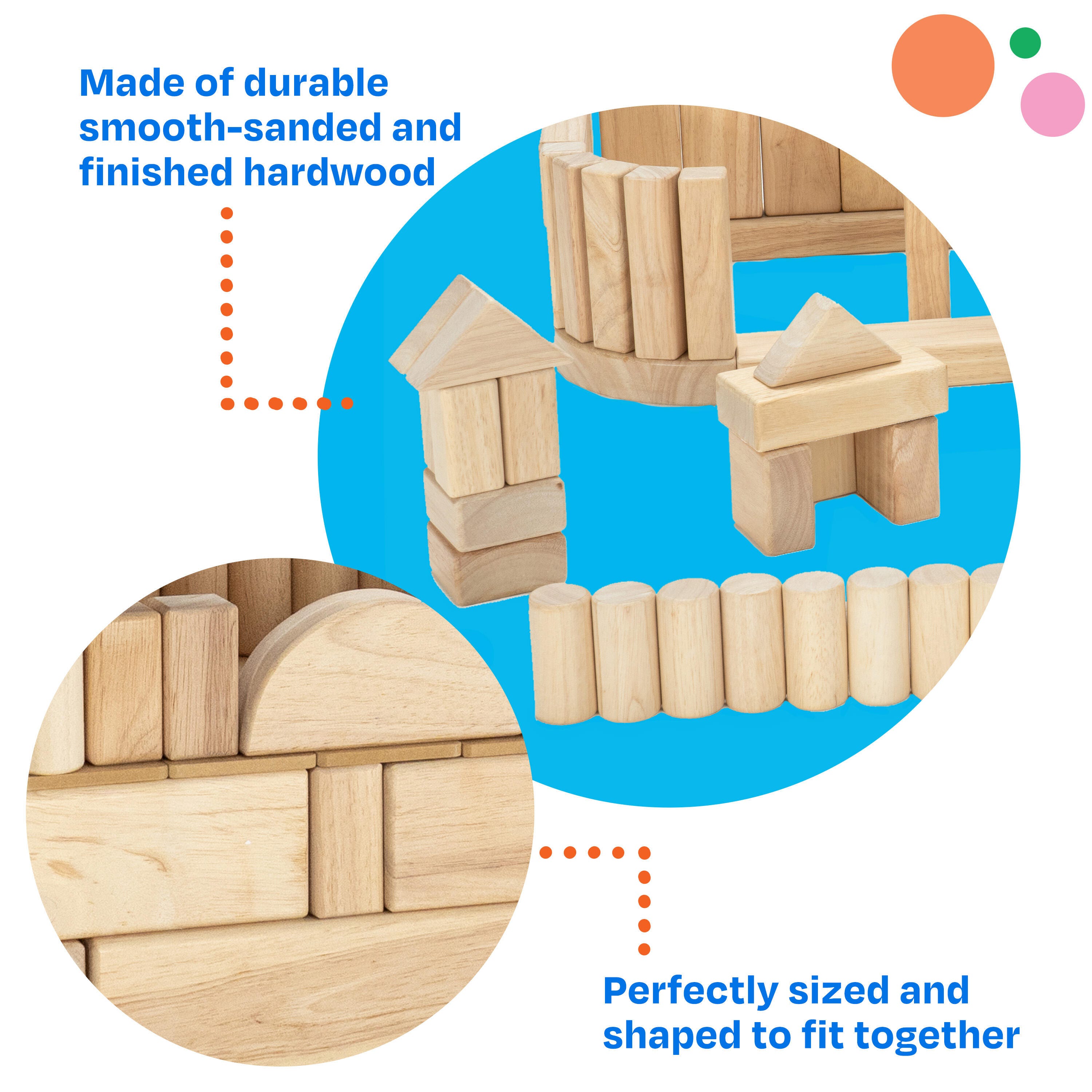 Made of durable smooth-sanded and finished hardwood

Perfectly sized and shaped to fit together