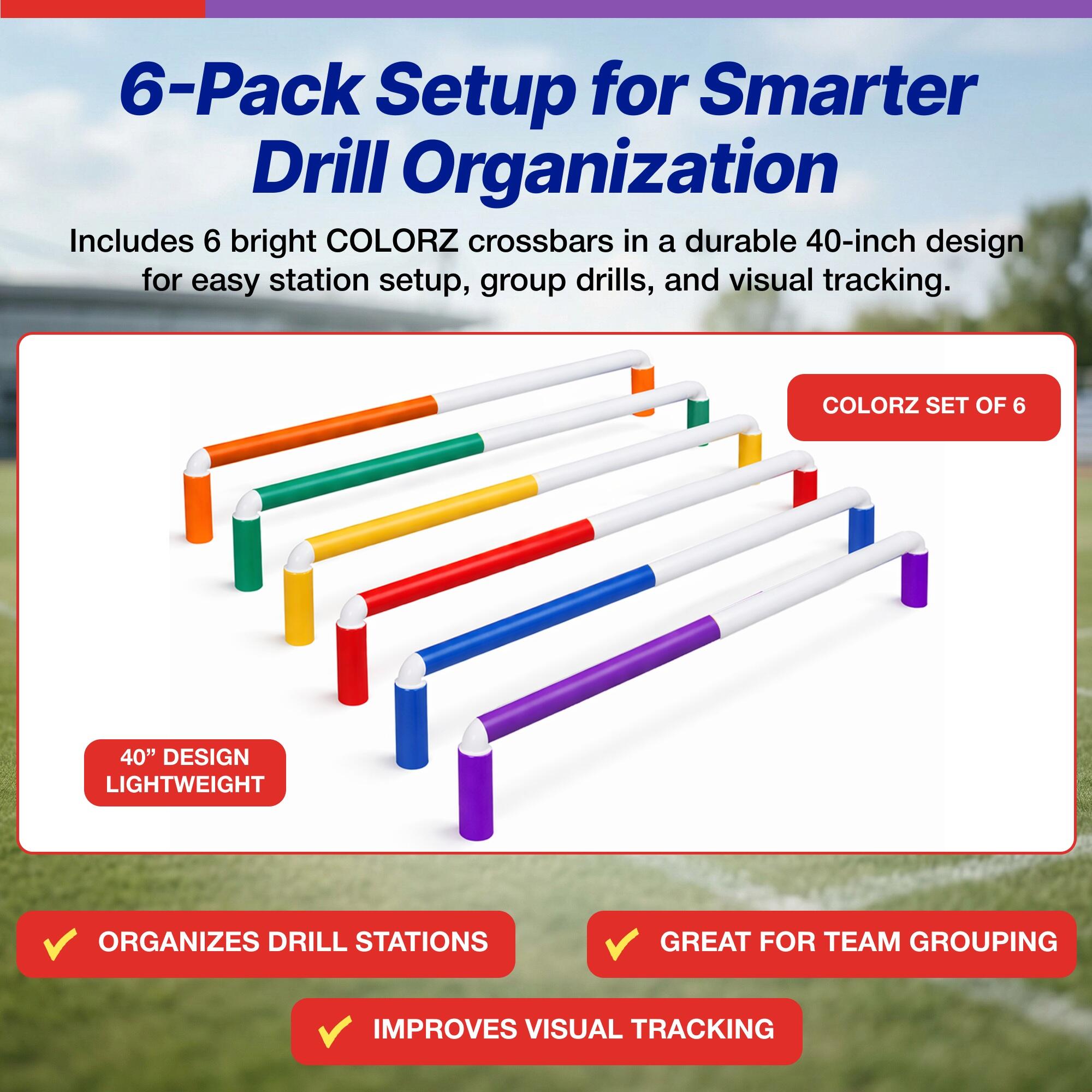 6-Pack Setup for Smarter Drill Organization

Includes 6 bright COLORZ crossbars in a durable 40-inch design for easy station setup, group drills, and visual tracking.

COLORZ SET OF 6

40” DESIGN LIGHTWEIGHT

✓ ORGANIZES DRILL STATIONS

✓ GREAT FOR TEAM GROUPING

✓ IMPROVES VISUAL TRACKING