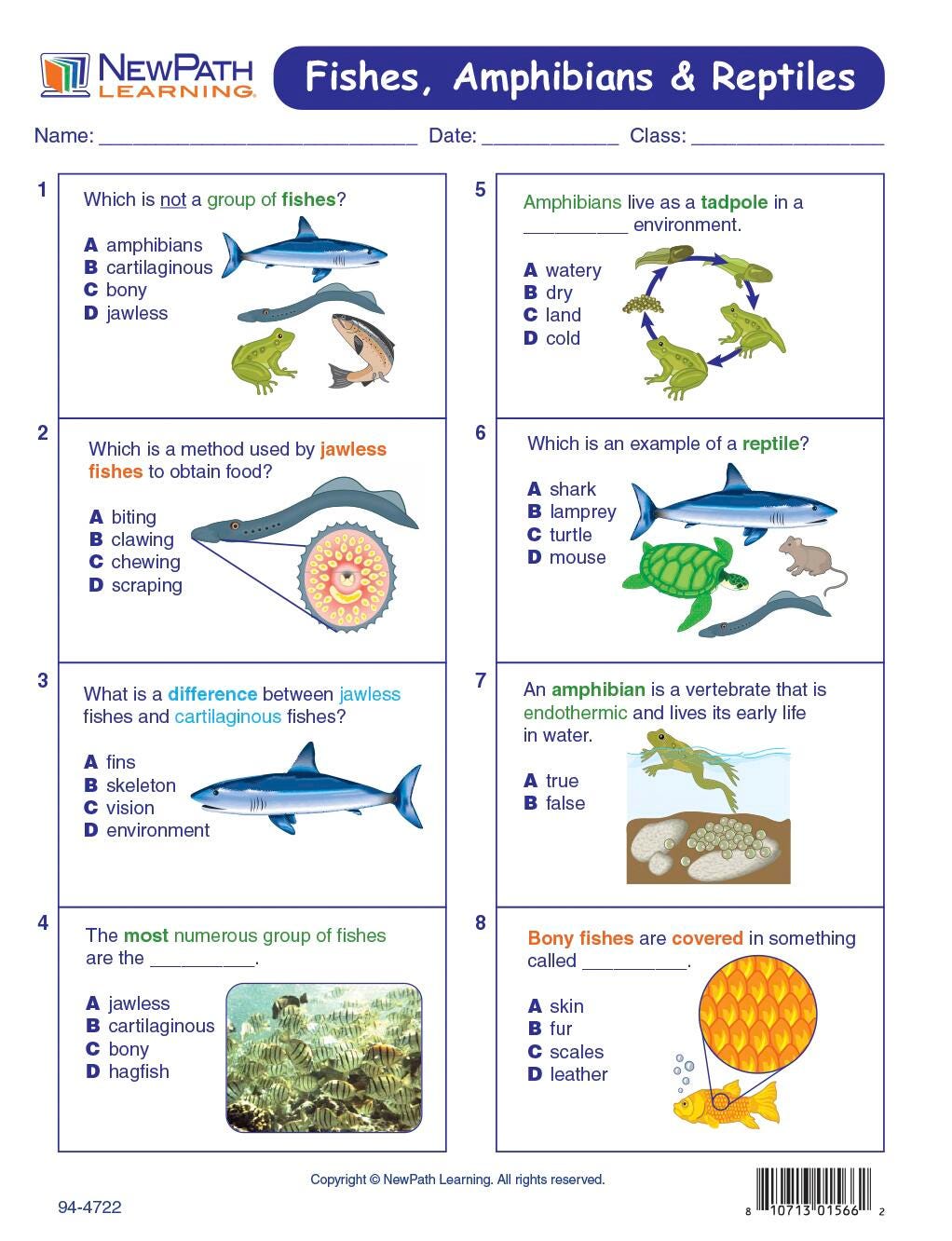 NEWPATH LEARNING

Fishes, Amphibians & Reptiles

Name: ____________________________ Date: ____________ Class: _________________

1
Which is not a group of fishes?

A amphibians
B cartilaginous
C bony
D jawless

2
Which is a method used by jawless fishes to obtain food?

A biting
B clawing
C chewing
D scraping

3
What is a difference between jawless fishes and cartilaginous fishes?

A fins
B skeleton
C vision
D environment

4
The most numerous group of fishes are the __________.

A jawless
B cartilaginous
C bony
D hagfish

5
Amphibians live as a tadpole in a __________ environment.

A watery
B dry
C land
D cold

6
Which is an example of a reptile?

A shark
B lamprey
C turtle
D mouse

7
An amphibian is a vertebrate that is endothermic and lives its early life in water.

A true
B false

8
Bony fishes are covered in something called __________.

A skin
B fur
C scales
D leather

Copyright © NewPath Learning. All rights reserved.

94-4722

8 10713 01566 2