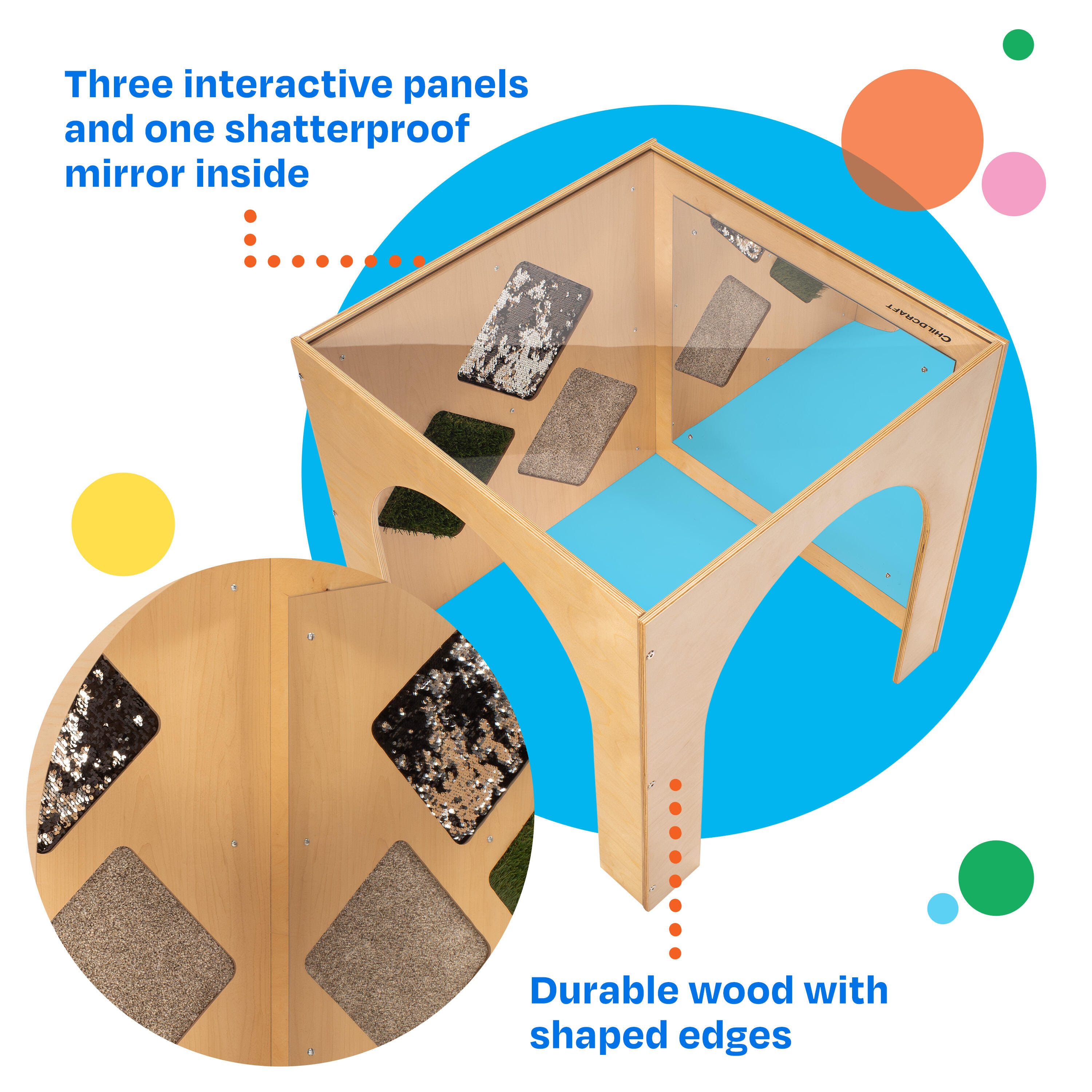 Three interactive panels and one shatterproof mirror inside

CHILDCRAFT

Durable wood with shaped edges