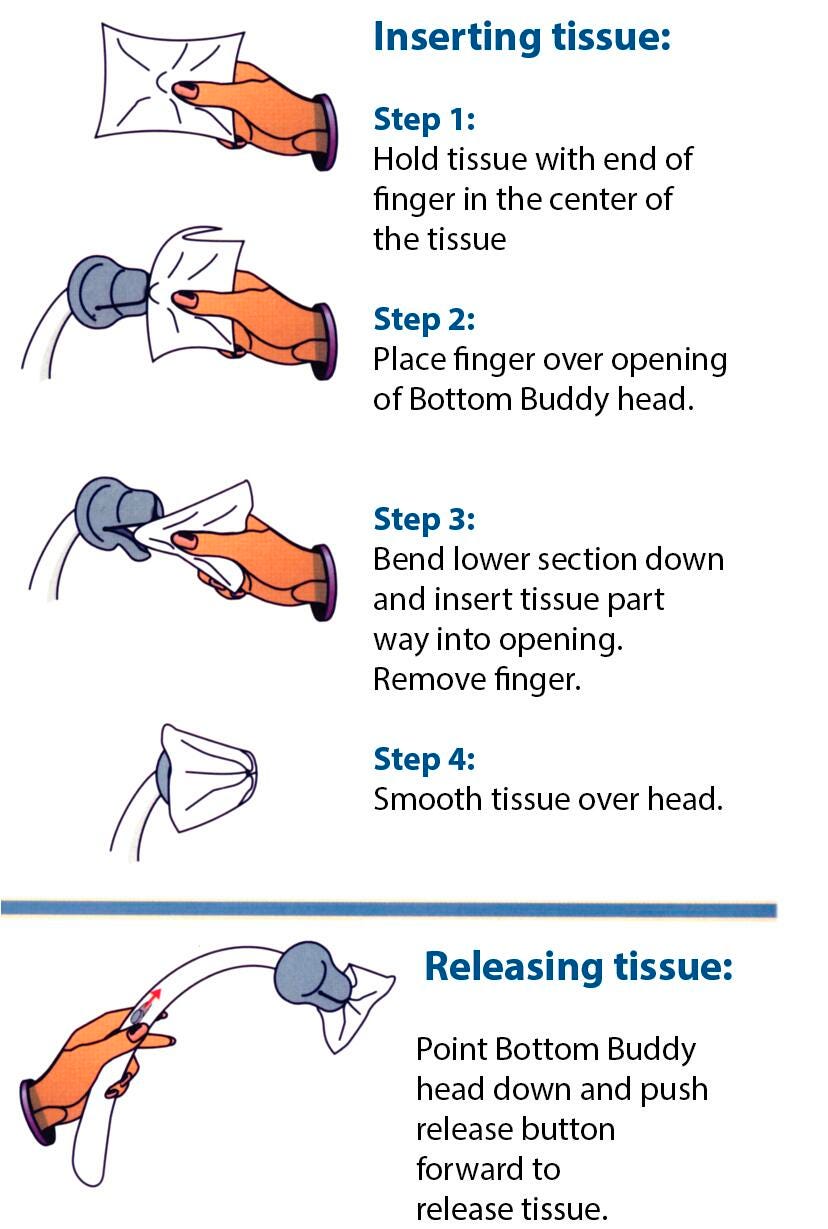 Inserting tissue:

Step 1:
Hold tissue with end of finger in the center of the tissue

Step 2:
Place finger over opening of Bottom Buddy head.

Step 3:
Bend lower section down and insert tissue part way into opening. Remove finger.

Step 4:
Smooth tissue over head.

Releasing tissue:

Point Bottom Buddy head down and push release button forward to release tissue.