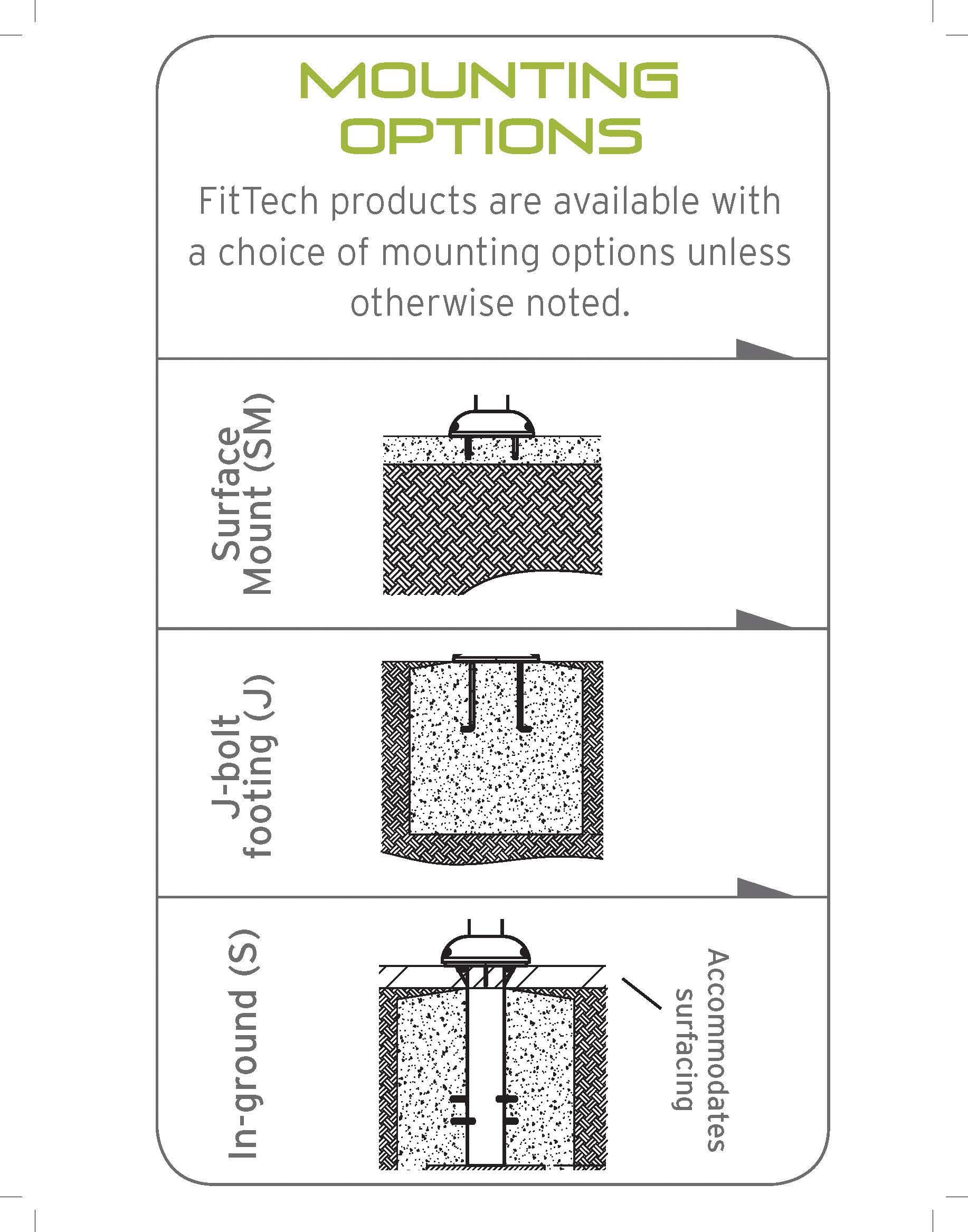 MOUNTING OPTIONS

FitTech products are available with a choice of mounting options unless otherwise noted.

Surface Mount (SM)

J-bolt footing (J)

In-ground (S)

Accommodates surfacing