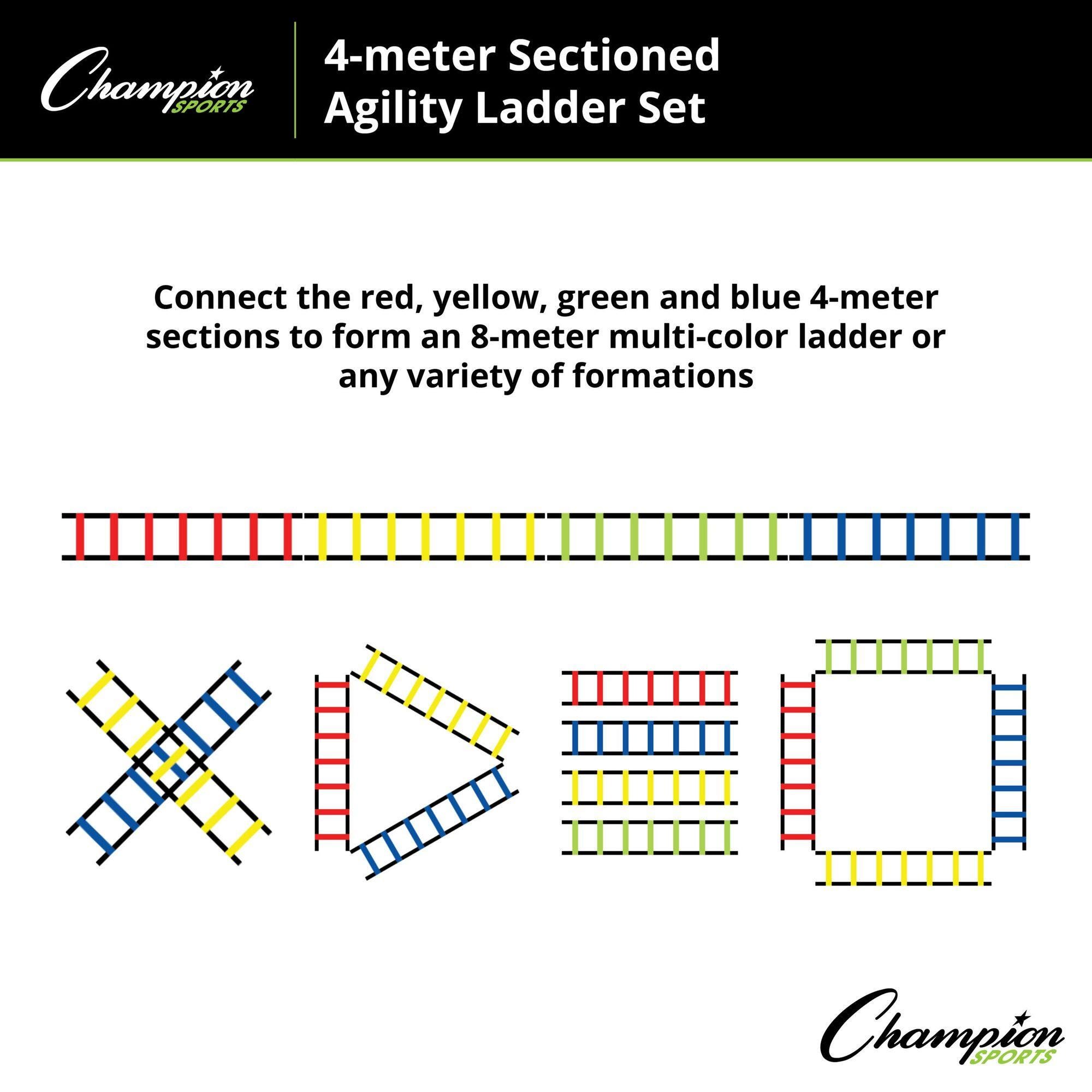 Champion SPORTS

4-meter Sectioned Agility Ladder Set

Connect the red, yellow, green and blue 4-meter sections to form an 8-meter multi-color ladder or any variety of formations

Champion SPORTS