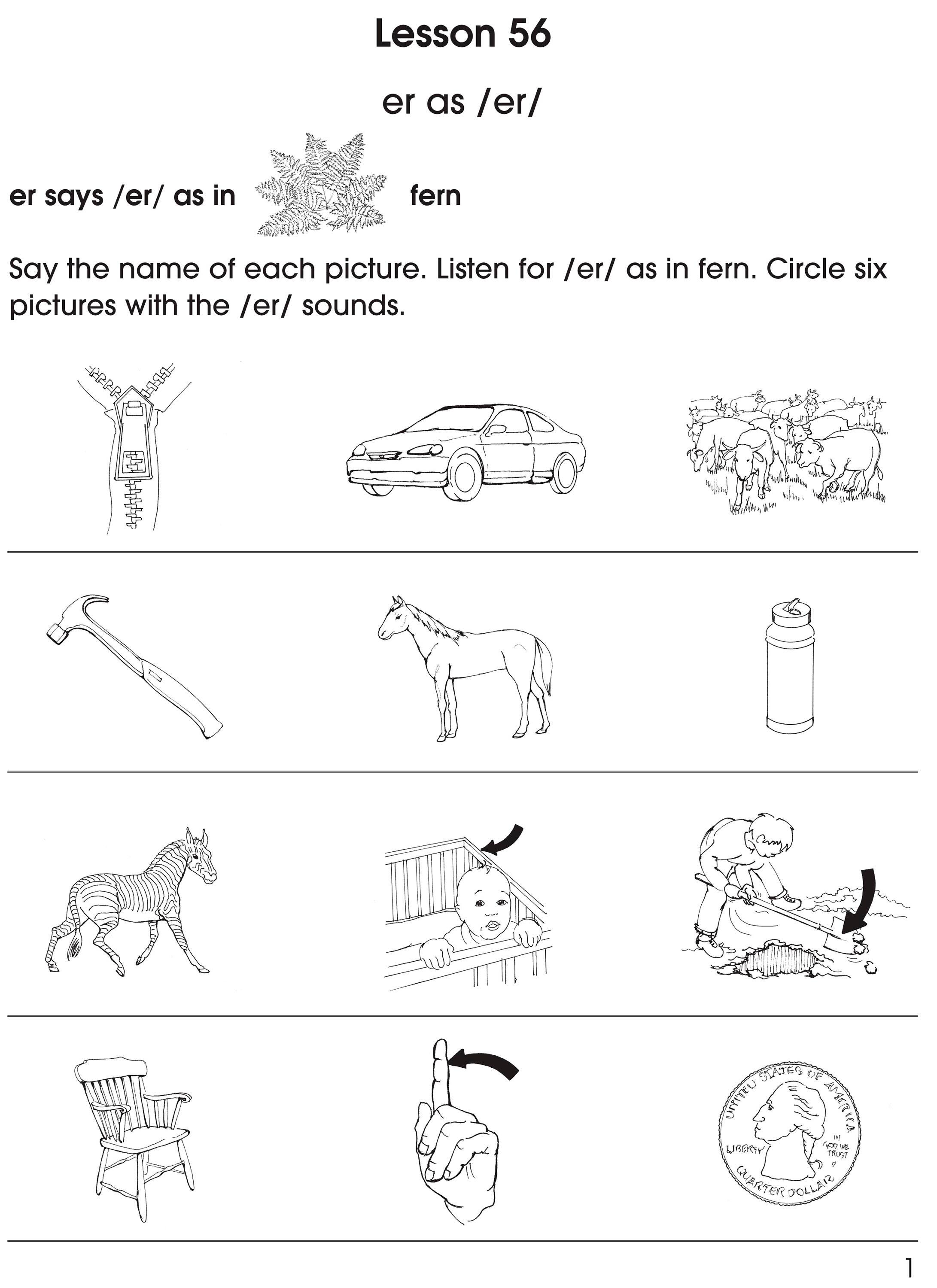 Lesson 56

er as /er/

er says /er/ as in fern

Say the name of each picture. Listen for /er/ as in fern. Circle six pictures with the /er/ sounds.

UNITED STATES OF AMERICA
LIBERTY
IN GOD WE TRUST
QUARTER DOLLAR

1