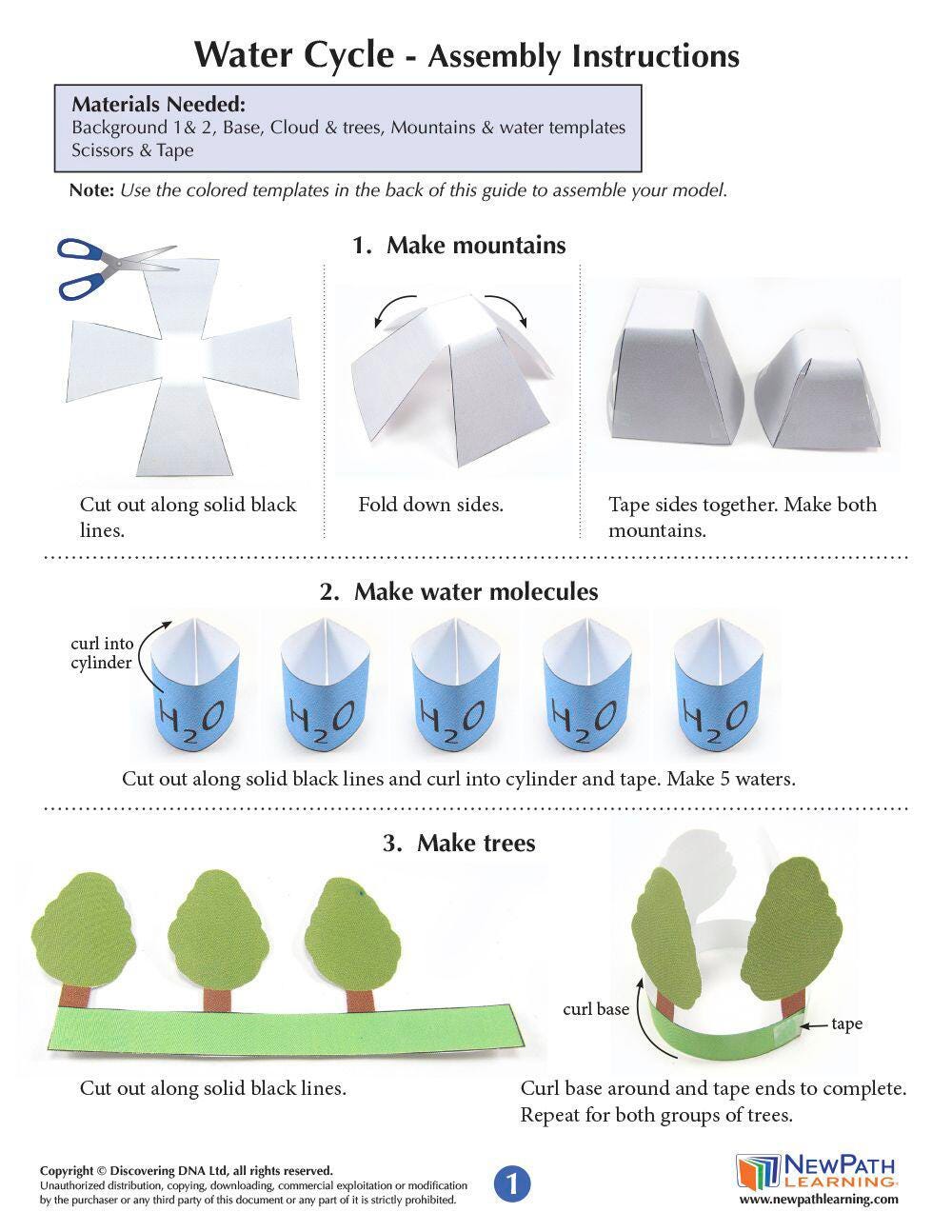 Water Cycle - Assembly Instructions

Materials Needed:
Background 1& 2, Base, Cloud & trees, Mountains & water templates
Scissors & Tape

Note: Use the colored templates in the back of this guide to assemble your model.

1. Make mountains

Cut out along solid black lines.

Fold down sides.

Tape sides together. Make both mountains.

2. Make water molecules

curl into cylinder

$H_2O$ $H_2O$ $H_2O$ $H_2O$ $H_2O$

Cut out along solid black lines and curl into cylinder and tape. Make 5 waters.

3. Make trees

curl base

tape

Cut out along solid black lines.

Curl base around and tape ends to complete. Repeat for both groups of trees.

Copyright © Discovering DNA Ltd, all rights reserved.
Unauthorized distribution, copying, downloading, commercial exploitation or modification by the purchaser or any third party of this document or any part of it is strictly prohibited.

1

NEWPATH LEARNING
www.newpathlearning.com