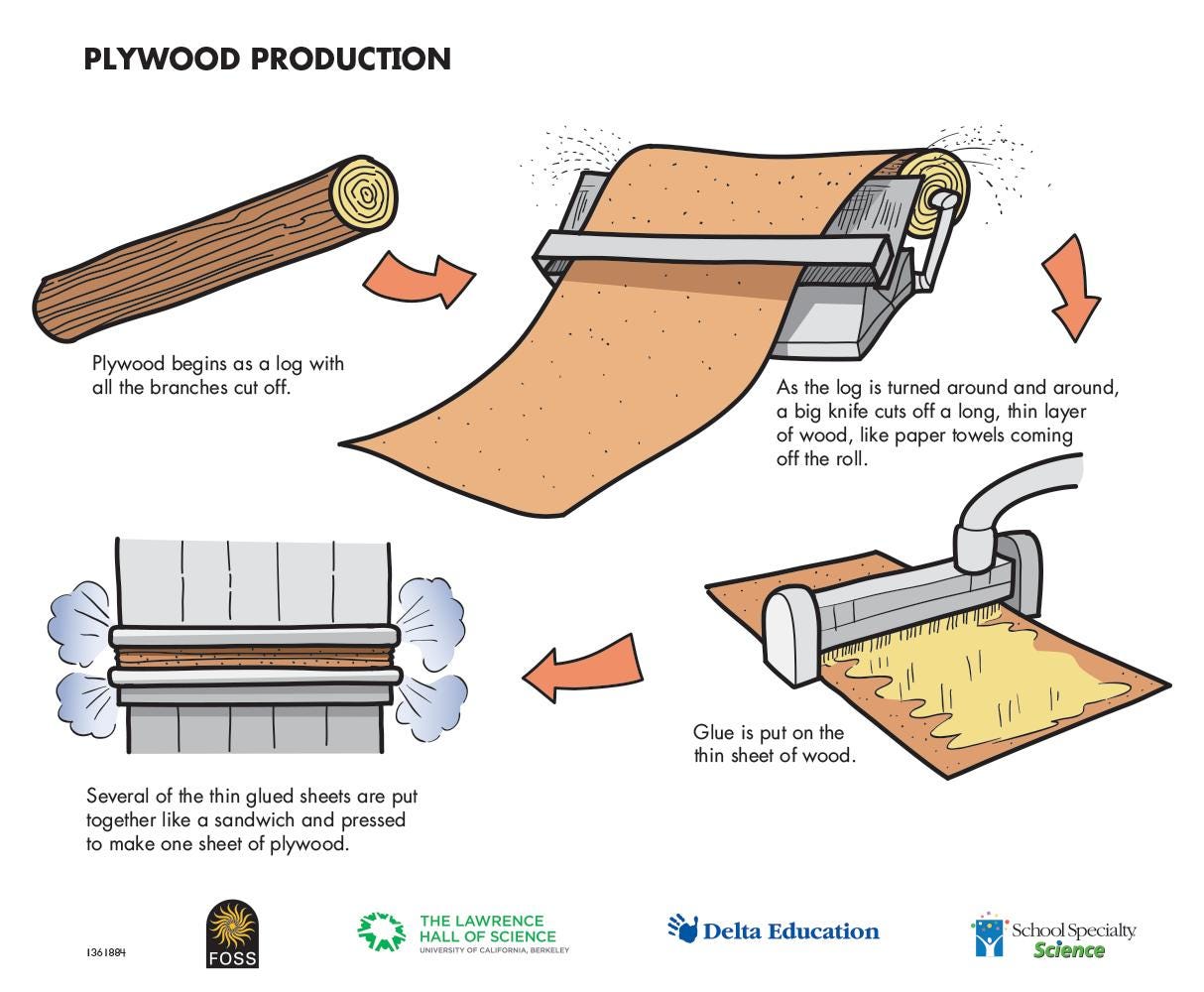 PLYWOOD PRODUCTION

Plywood begins as a log with all the branches cut off.

As the log is turned around and around, a big knife cuts off a long, thin layer of wood, like paper towels coming off the roll.

Glue is put on the thin sheet of wood.

Several of the thin glued sheets are put together like a sandwich and pressed to make one sheet of plywood.

1361884

FOSS

THE LAWRENCE HALL OF SCIENCE
UNIVERSITY OF CALIFORNIA, BERKELEY

Delta Education

School Specialty Science