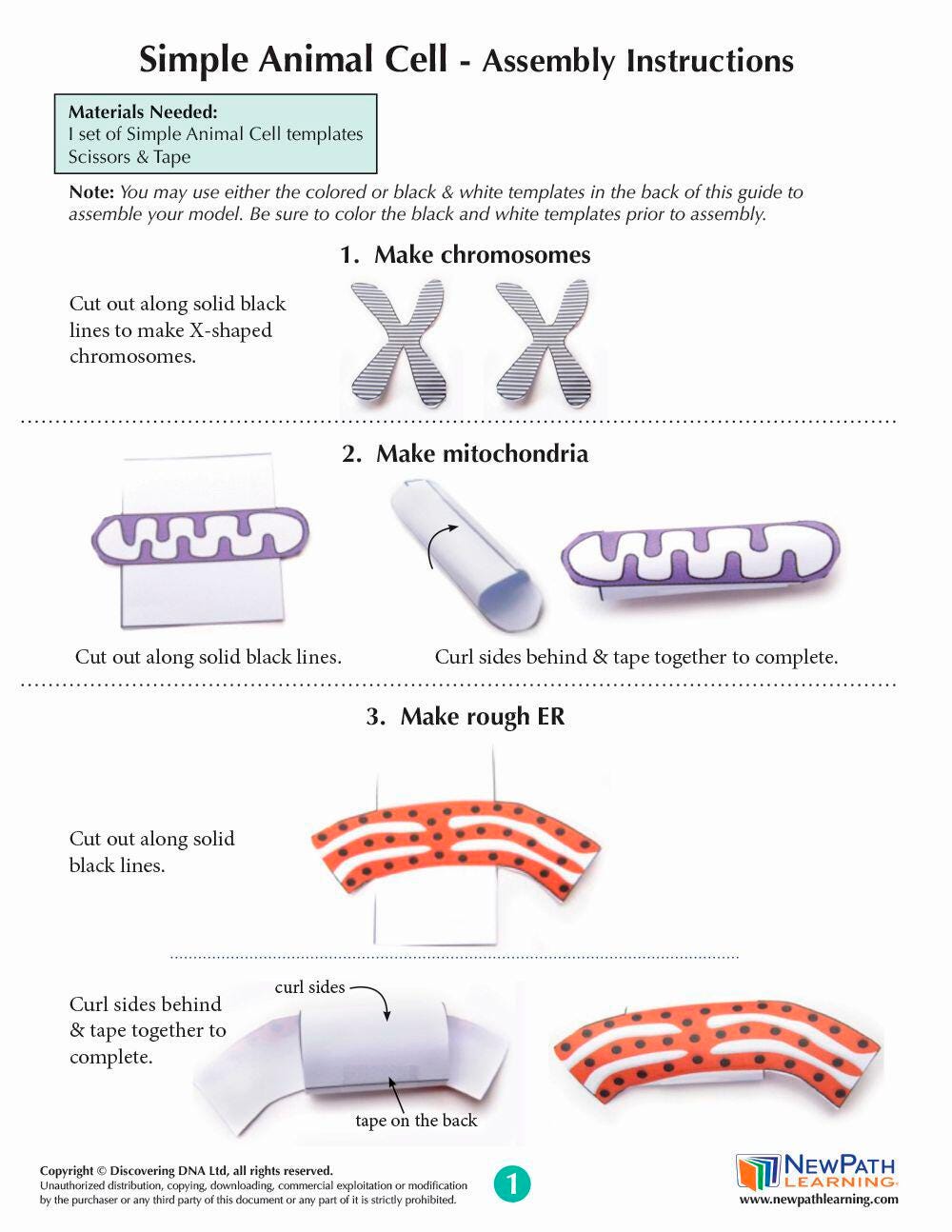 Simple Animal Cell - Assembly Instructions

Materials Needed:
I set of Simple Animal Cell templates
Scissors & Tape

Note: You may use either the colored or black & white templates in the back of this guide to assemble your model. Be sure to color the black and white templates prior to assembly.

1. Make chromosomes

Cut out along solid black lines to make X-shaped chromosomes.

2. Make mitochondria

Cut out along solid black lines.

Curl sides behind & tape together to complete.

3. Make rough ER

Cut out along solid black lines.

Curl sides behind & tape together to complete.

curl sides

tape on the back

Copyright © Discovering DNA Ltd, all rights reserved.
Unauthorized distribution, copying, downloading, commercial exploitation or modification by the purchaser or any third party of this document or any part of it is strictly prohibited.

1

NEWPATH LEARNING
www.newpathlearning.com