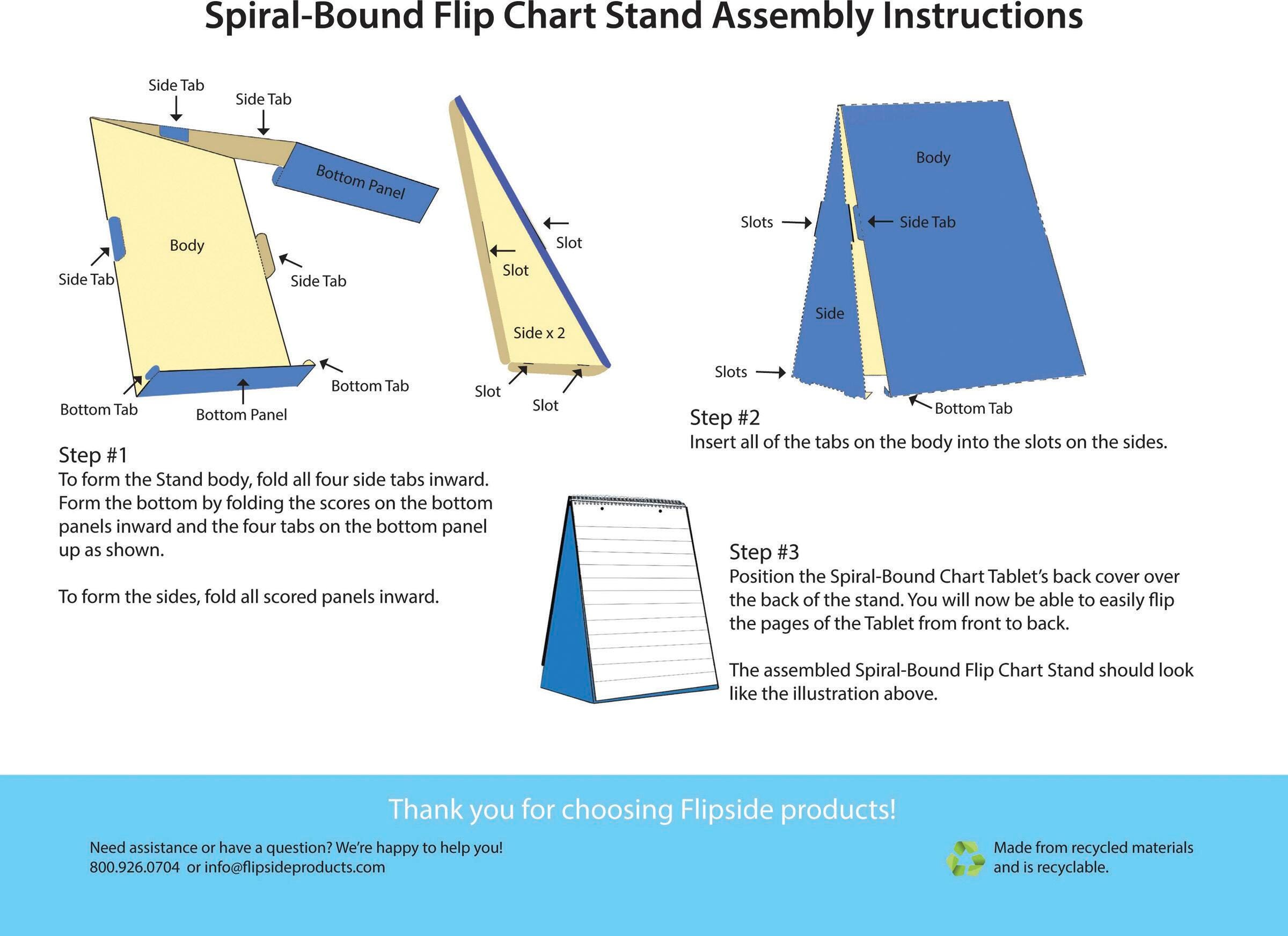 Spiral-Bound Flip Chart Stand Assembly Instructions

Side Tab
Side Tab
Bottom Panel
Body
Side Tab
Side Tab
Bottom Tab
Bottom Tab
Bottom Panel

Slot
Slot
Side x 2
Slot
Slot

Body
Slots
Side Tab
Side
Slots
Bottom Tab

Step #1
To form the Stand body, fold all four side tabs inward. Form the bottom by folding the scores on the bottom panels inward and the four tabs on the bottom panel up as shown.

To form the sides, fold all scored panels inward.

Step #2
Insert all of the tabs on the body into the slots on the sides.

Step #3
Position the Spiral-Bound Chart Tablet's back cover over the back of the stand. You will now be able to easily flip the pages of the Tablet from front to back.

The assembled Spiral-Bound Flip Chart Stand should look like the illustration above.

Thank you for choosing Flipside products!

Need assistance or have a question? We're happy to help you!
800.926.0704 or info@flipsideproducts.com

Made from recycled materials and is recyclable.