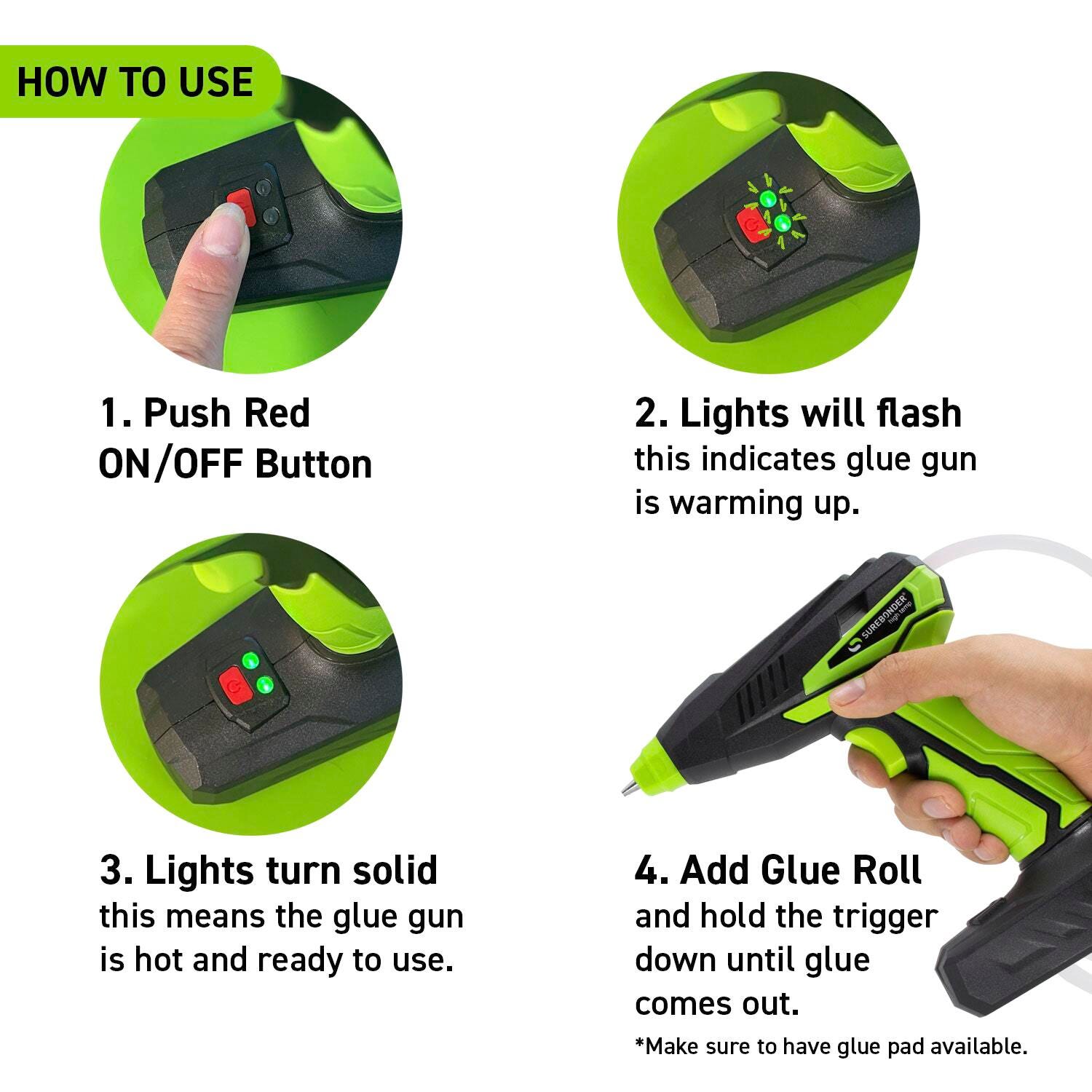 HOW TO USE

1. Push Red ON/OFF Button

2. Lights will flash
this indicates glue gun is warming up.

3. Lights turn solid
this means the glue gun is hot and ready to use.

SUREBONDER
high temp

4. Add Glue Roll
and hold the trigger down until glue comes out.
*Make sure to have glue pad available.