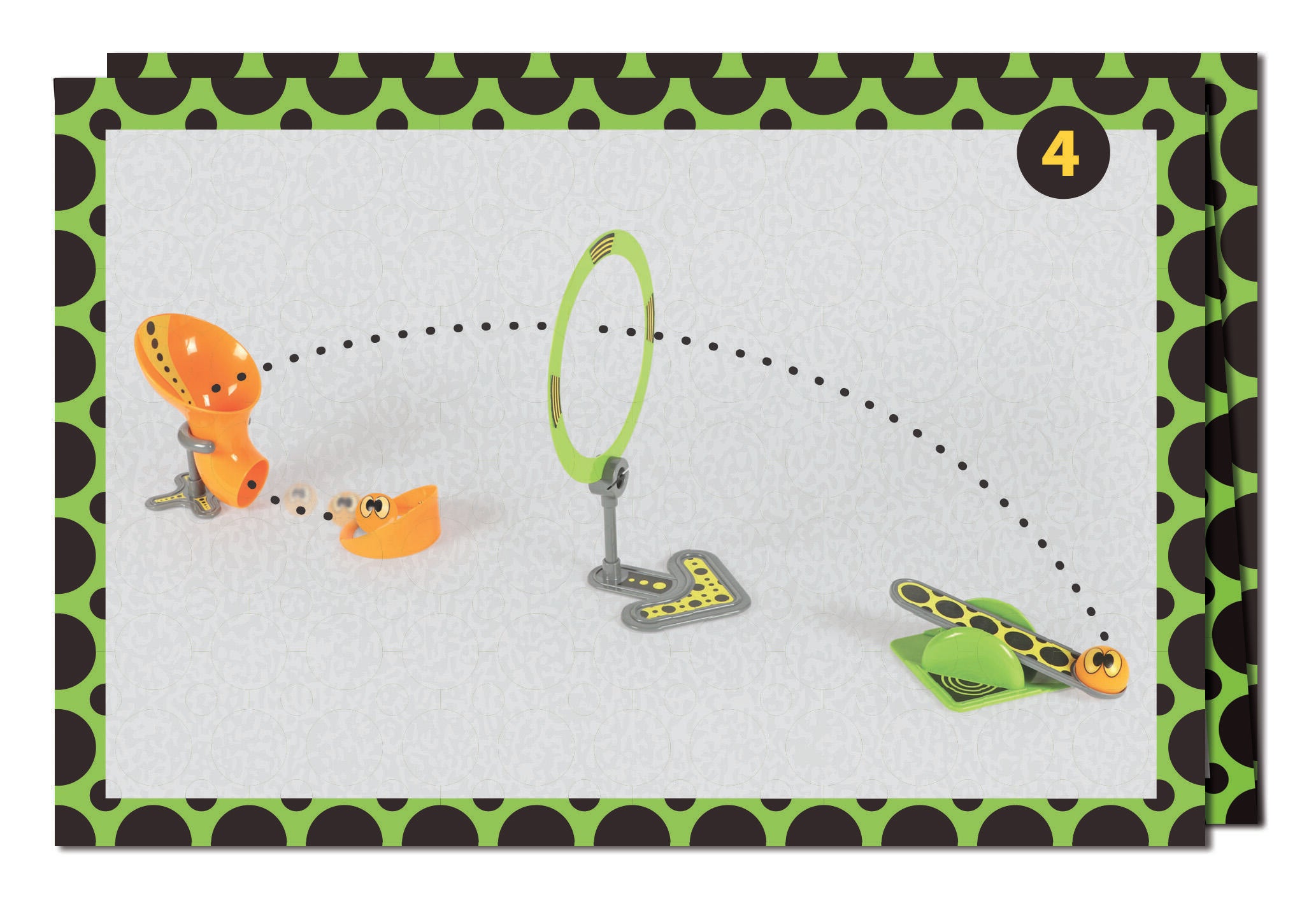 4