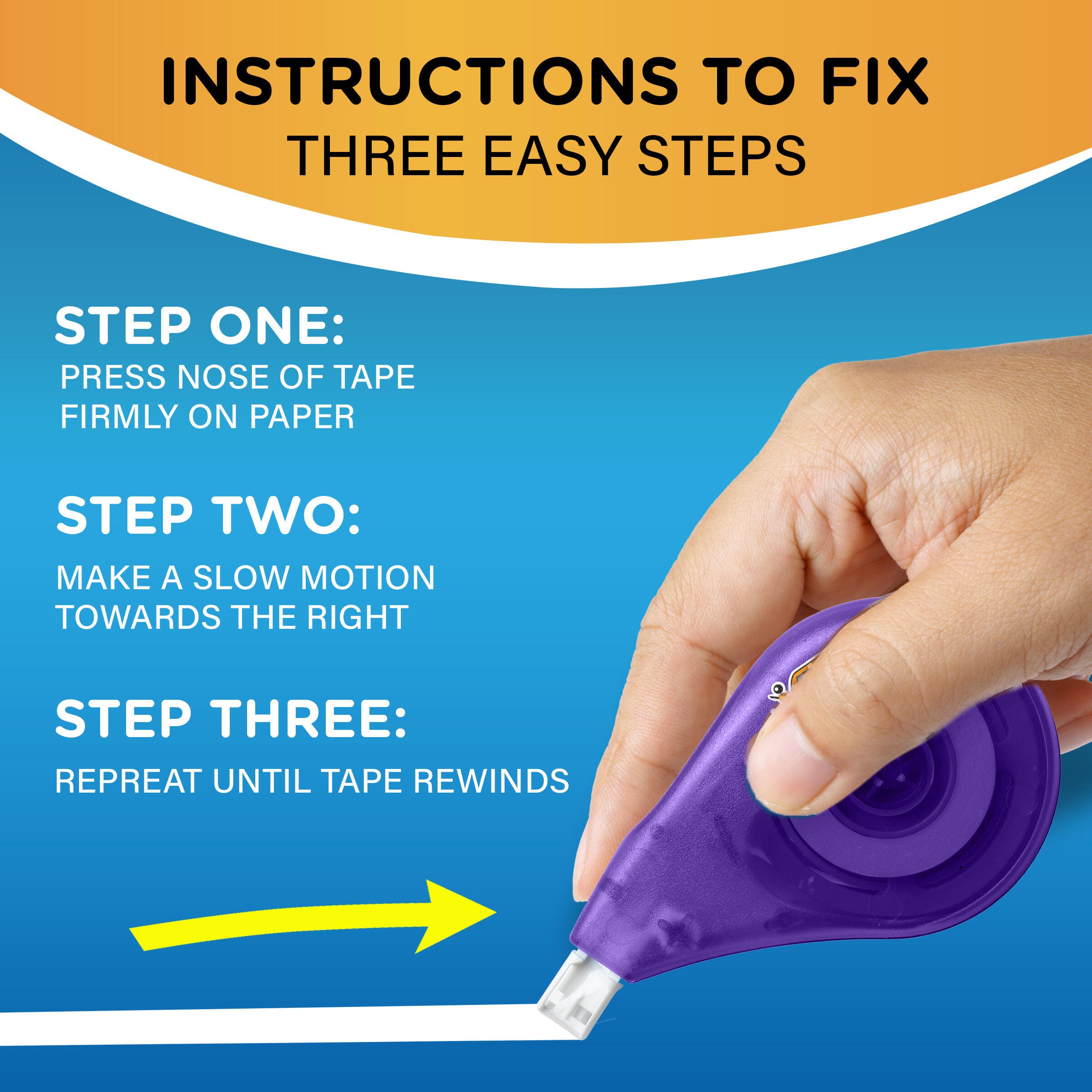 INSTRUCTIONS TO FIX
THREE EASY STEPS

STEP ONE:
PRESS NOSE OF TAPE FIRMLY ON PAPER

STEP TWO:
MAKE A SLOW MOTION TOWARDS THE RIGHT

STEP THREE:
REPREAT UNTIL TAPE REWINDS