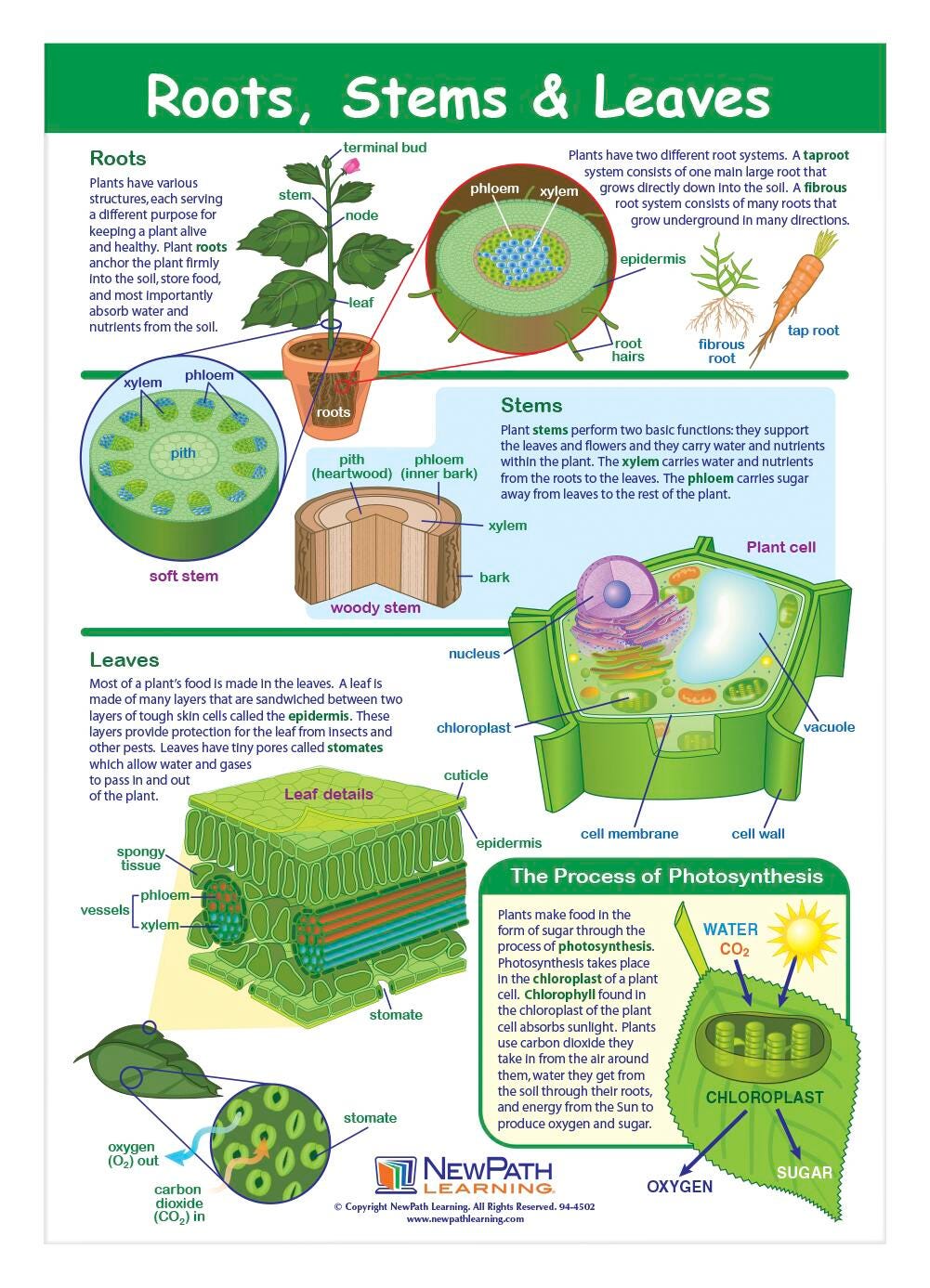 Roots, Stems & Leaves

Roots
Plants have various structures, each serving a different purpose for keeping a plant alive and healthy. Plant roots anchor the plant firmly into the soil, store food, and most importantly absorb water and nutrients from the soil.

terminal bud
stem
node
leaf
roots

phloem
xylem
epidermis
root hairs

Plants have two different root systems. A taproot system consists of one main large root that grows directly down into the soil. A fibrous root system consists of many roots that grow underground in many directions.

fibrous root
tap root

xylem
phloem
pith
soft stem

Stems
Plant stems perform two basic functions: they support the leaves and flowers and they carry water and nutrients within the plant. The xylem carries water and nutrients from the roots to the leaves. The phloem carries sugar away from leaves to the rest of the plant.

pith (heartwood)
phloem (inner bark)
xylem
bark
woody stem

Plant cell
nucleus
chloroplast
vacuole
cell membrane
cell wall

Leaves
Most of a plant's food is made in the leaves. A leaf is made of many layers that are sandwiched between two layers of tough skin cells called the epidermis. These layers provide protection for the leaf from insects and other pests. Leaves have tiny pores called stomates which allow water and gases to pass in and out of the plant.

Leaf details
cuticle
epidermis
spongy tissue
vessels
phloem
xylem
stomate

stomate
oxygen ($O_2$) out
carbon dioxide ($CO_2$) in

The Process of Photosynthesis
Plants make food in the form of sugar through the process of photosynthesis. Photosynthesis takes place in the chloroplast of a plant cell. Chlorophyll found in the chloroplast of the plant cell absorbs sunlight. Plants use carbon dioxide they take in from the air around them, water they get from the soil through their roots, and energy from the Sun to produce oxygen and sugar.

WATER
$CO_2$
CHLOROPLAST
OXYGEN
SUGAR

NEWPATH LEARNING
© Copyright NewPath Learning. All Rights Reserved. 94-4502
www.newpathlearning.com