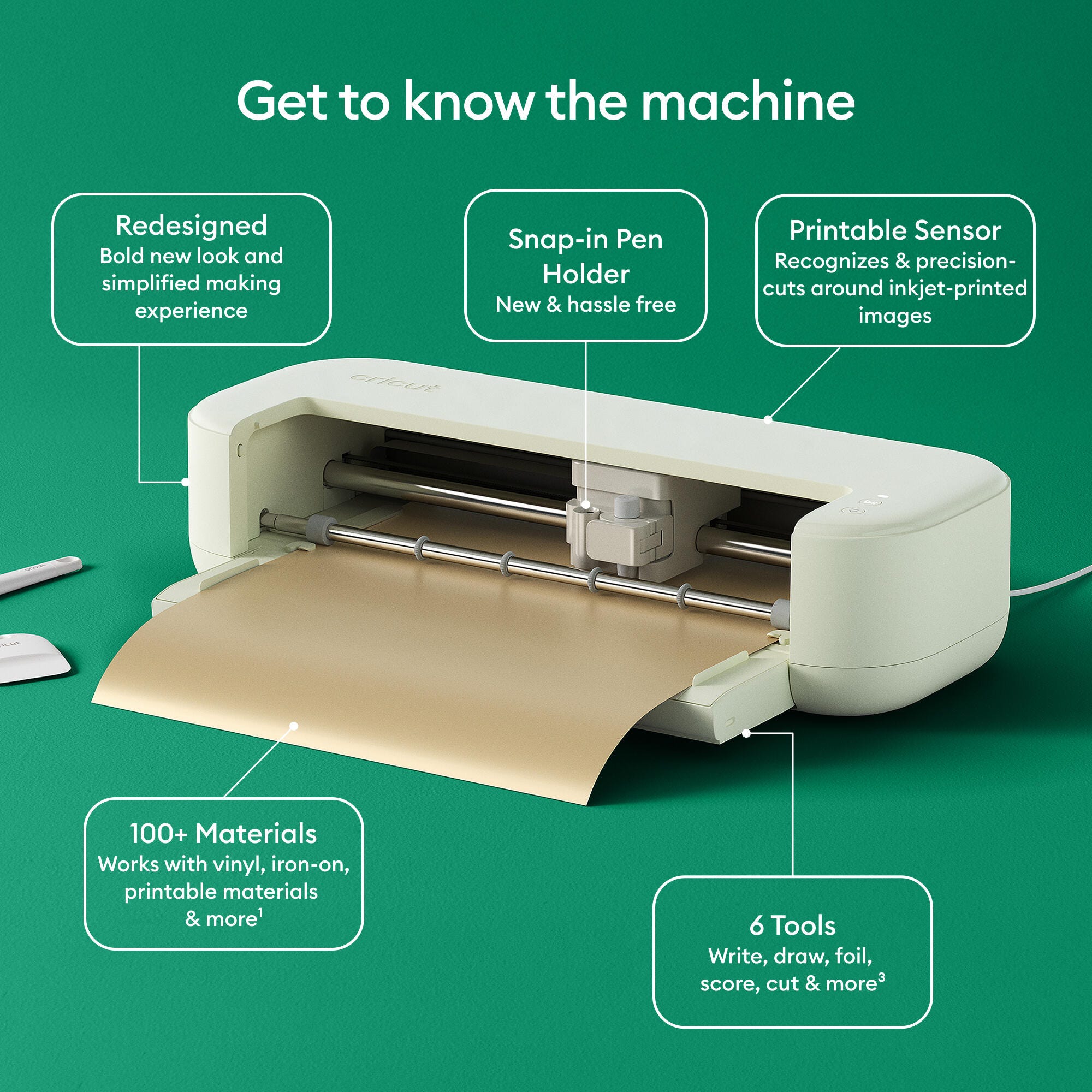 Get to know the machine

Redesigned
Bold new look and simplified making experience

Snap-in Pen Holder
New & hassle free

Printable Sensor
Recognizes & precision-cuts around inkjet-printed images

cricut

cricut

cricut

100+ Materials
Works with vinyl, iron-on, printable materials & more$^1$

6 Tools
Write, draw, foil, score, cut & more$^3$