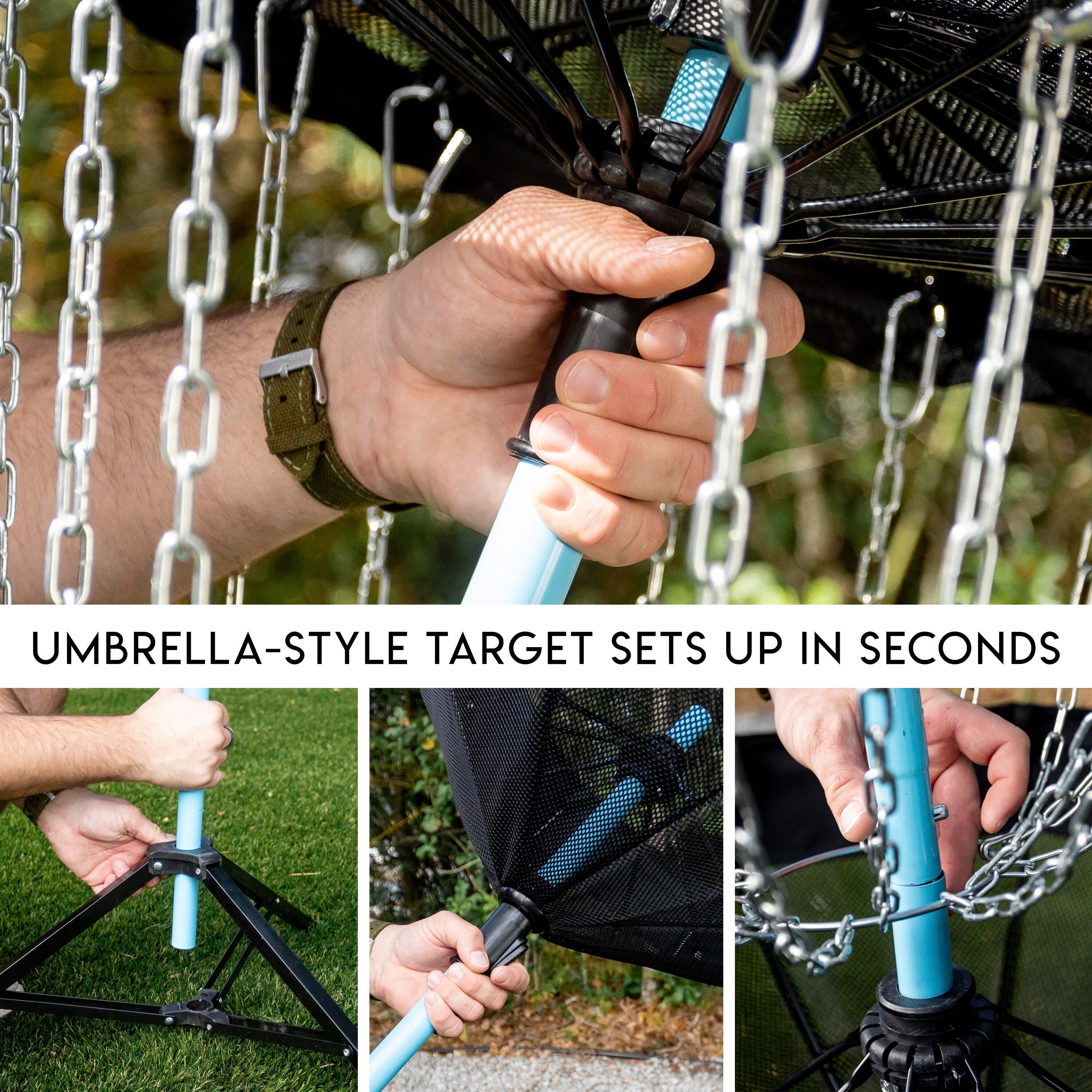 UMBRELLA-STYLE TARGET SETS UP IN SECONDS