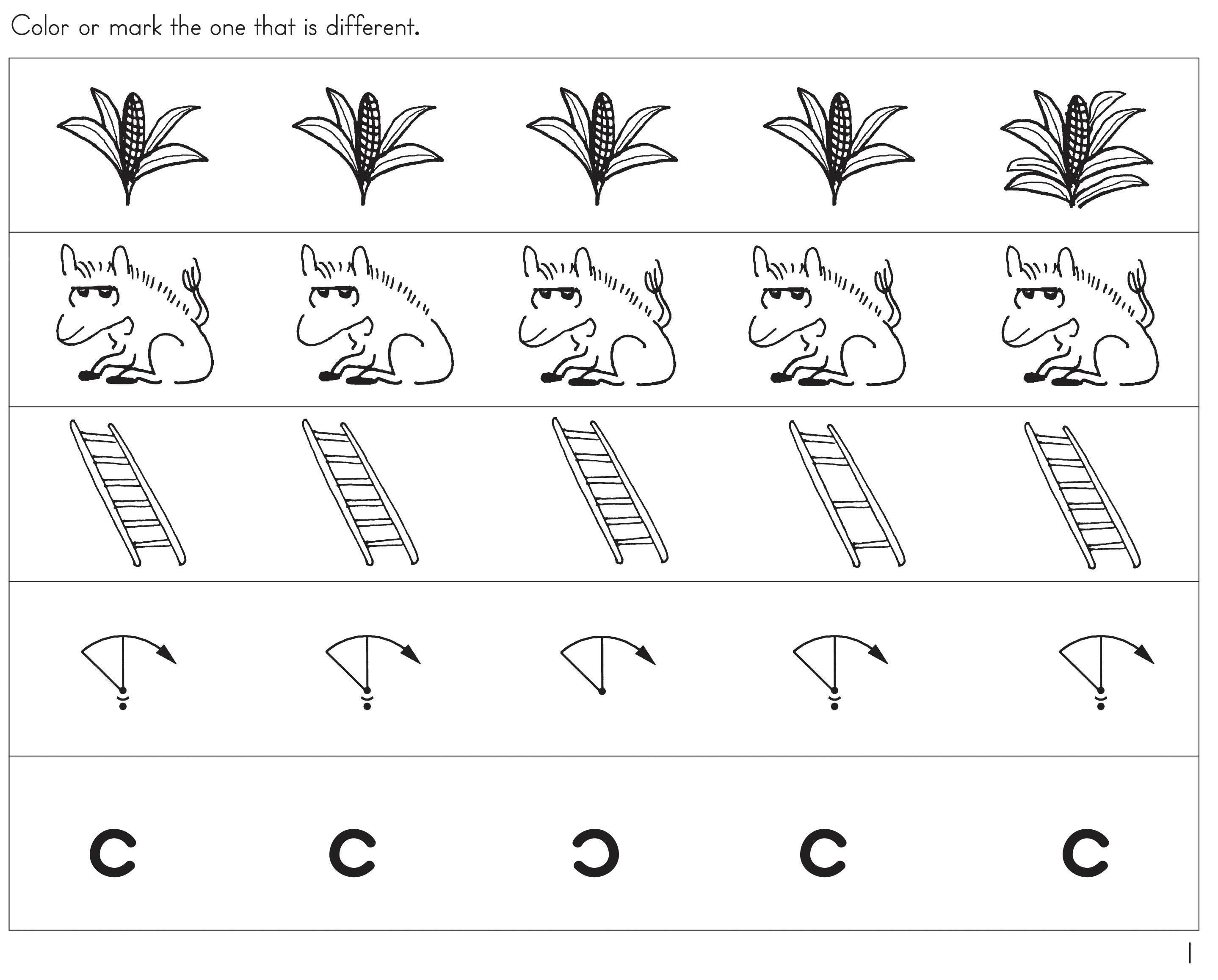 Color or mark the one that is different.

c c ɔ c c

1